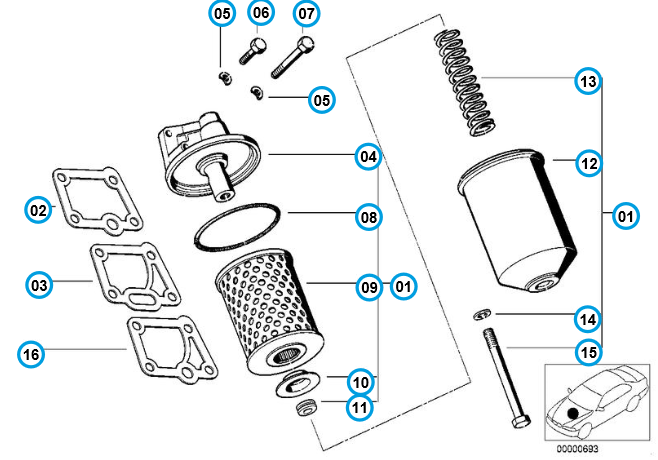 05
06
07
05
13
04
12
02
08
01
03
09
01
14
16
15
10
11
00000693