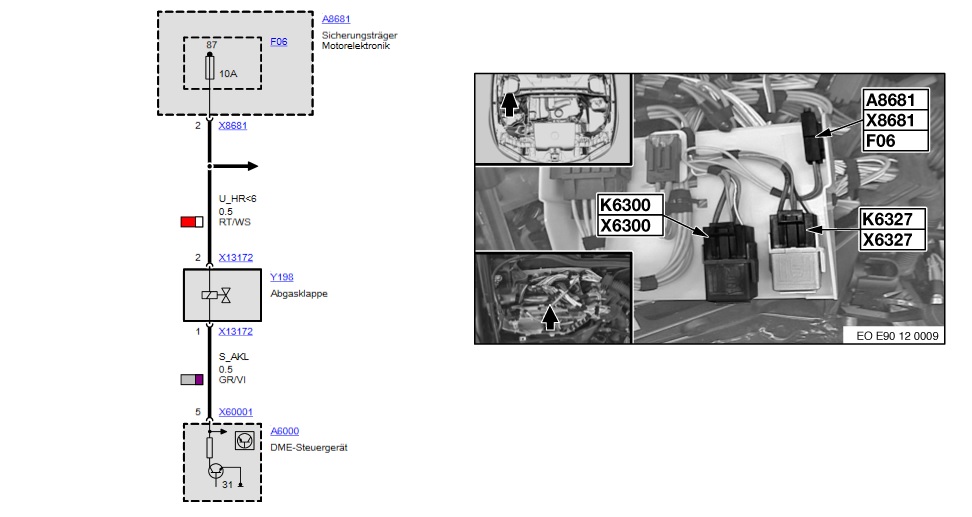 A8681
Sicherungsträger Motorelektronik

87
F06
10A

2 X8681

U_HR<6
0.5
RT/WS

2 X13172

Y198
Abgasklappe

1 X13172

S_AKL
0.5
GR/VI

5 X60001

A6000
DME-Steuergerät

31

A8681
X8681
F06

K6300
X6300

K6327
X6327

EO E90 12 0009