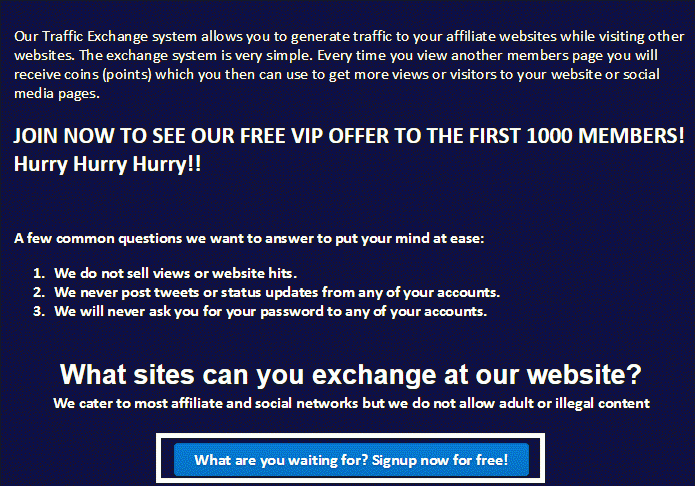 Our Traffic Exchange system allows you to generate traffic to your affiliate websites while visiting other websites. The exchange system is very simple. Every time you view another members page you will receive coins (points) which you then can use to get more views or visitors to your website or social media pages.

JOIN NOW TO SEE OUR FREE VIP OFFER TO THE FIRST 1000 MEMBERS! Hurry Hurry Hurry!!

A few common questions we want to answer to put your mind at ease:

1. We do not sell views or website hits.
2. We never post tweets or status updates from any of your accounts.
3. We will never ask you for your password to any of your accounts.

What sites can you exchange at our website?

We cater to most affiliate and social networks but we do not allow adult or illegal content

What are you waiting for? Signup now for free!