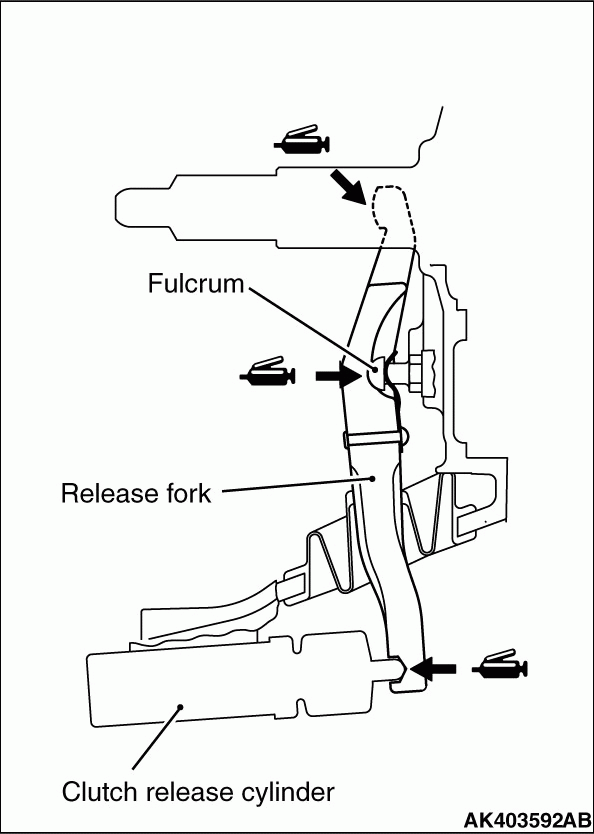 Fulcrum

Release fork

Clutch release cylinder

AK403592AB