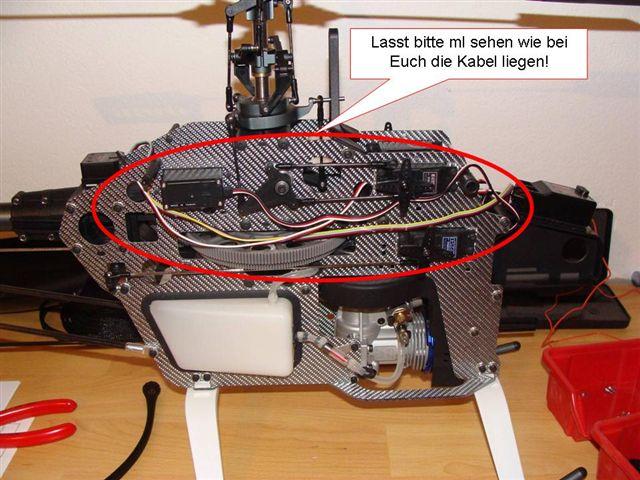 Lasst bitte ml sehen wie bei Euch die Kabel liegen!