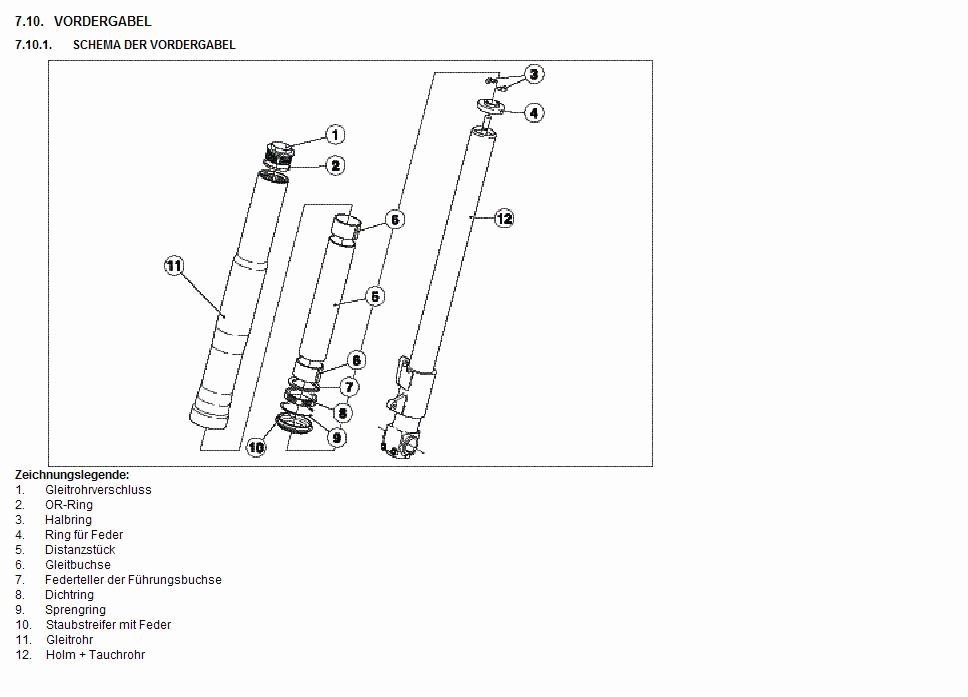 7.10. VORDERGABEL

7.10.1. SCHEMA DER VORDERGABEL

3
4
1
2
6
12
11
5
6
7
8
9
10

Zeichnungslegende:
1. Gleitrohrverschluss
2. OR-Ring
3. Halbring
4. Ring für Feder
5. Distanzstück
6. Gleitbuchse
7. Federteller der Führungsbuchse
8. Dichtring
9. Sprengring
10. Staubstreifer mit Feder
11. Gleitrohr
12. Holm + Tauchrohr